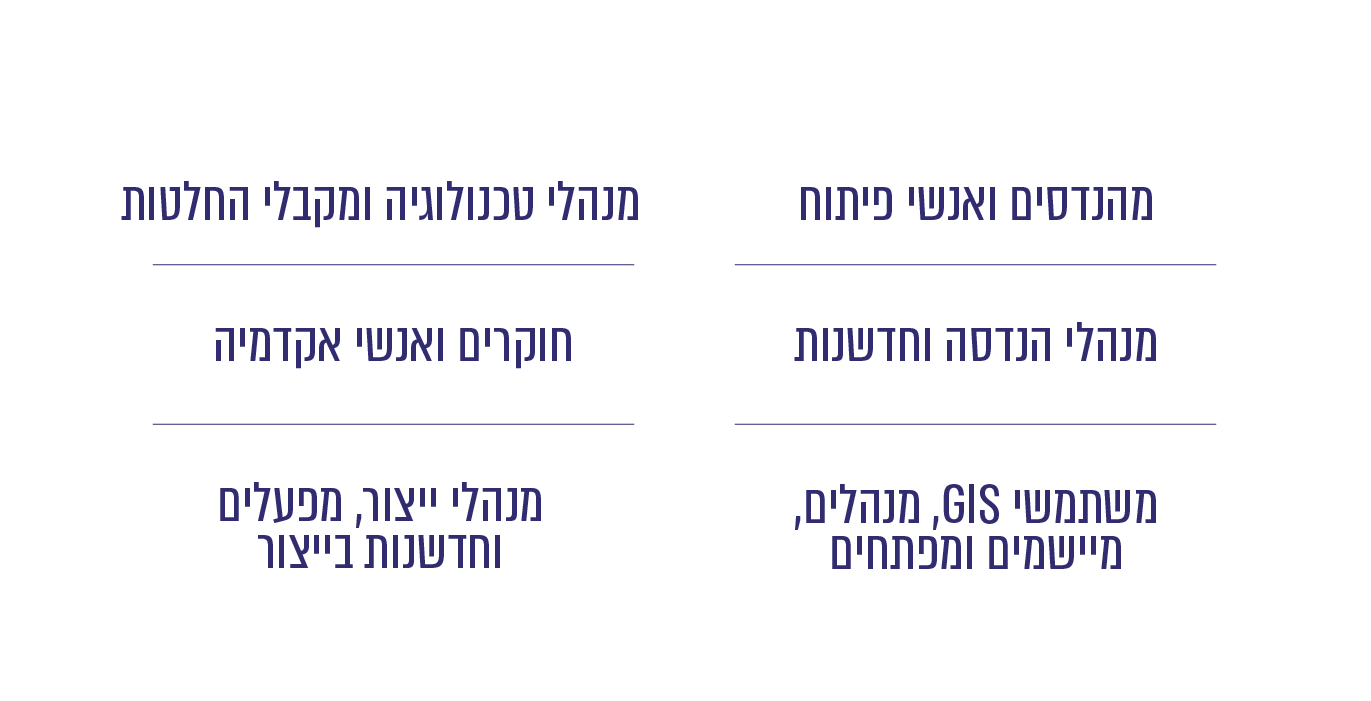 מהנדסים ואנשי פיתוח

מנהלי הנדסה וחדשנות

משתמשי GIS, מנהלים, מיישמים ומפתחים

מנהלי טכנולוגיה ומקבלי החלטות

חוקרים ואנשי אקדמיה

מנהלי ייצור, מפעלים וחדשנות בייצור